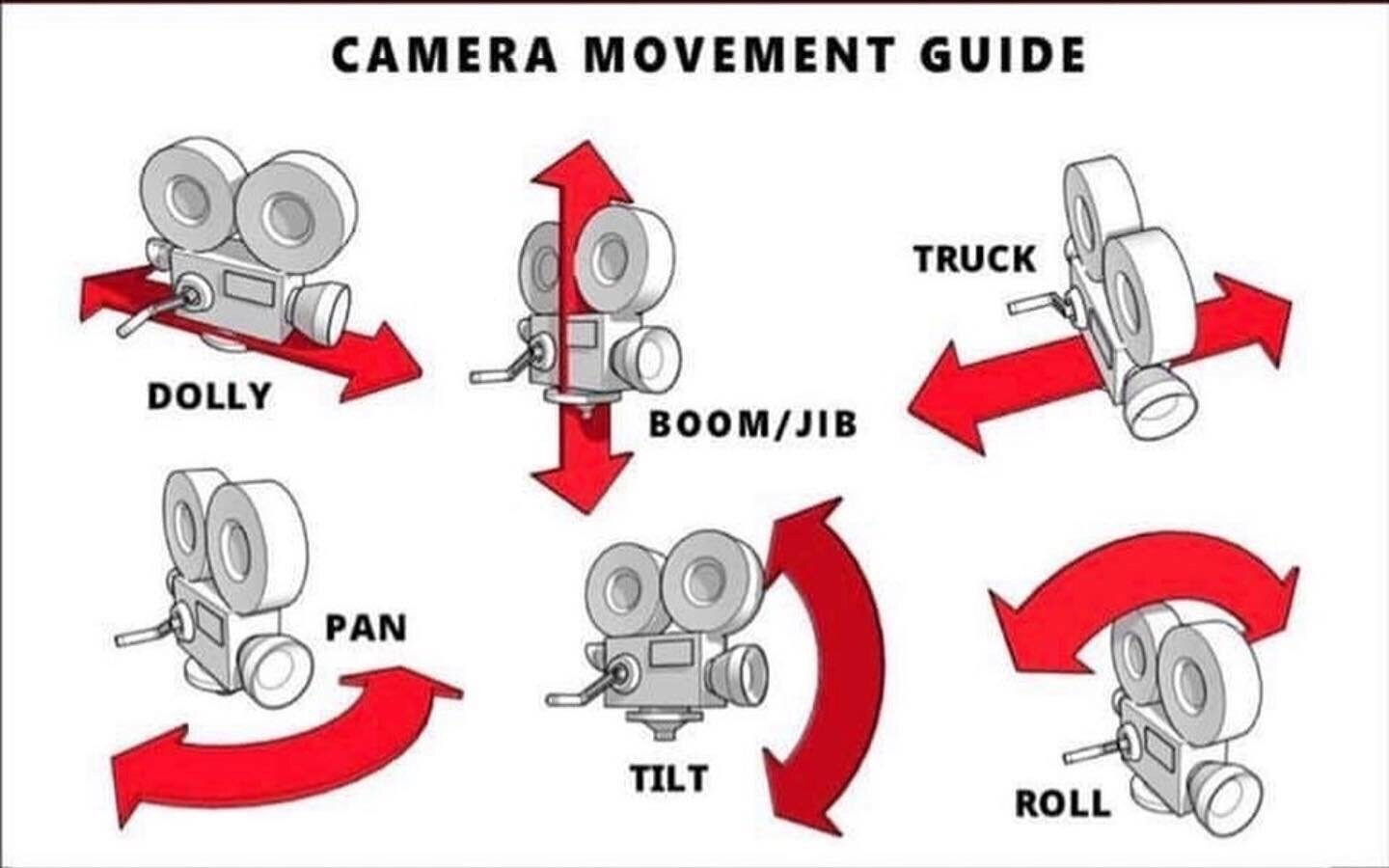 CAMERA MOVEMENT GUIDE

DOLLY

BOOM/JIB

TRUCK

PAN

TILT

ROLL