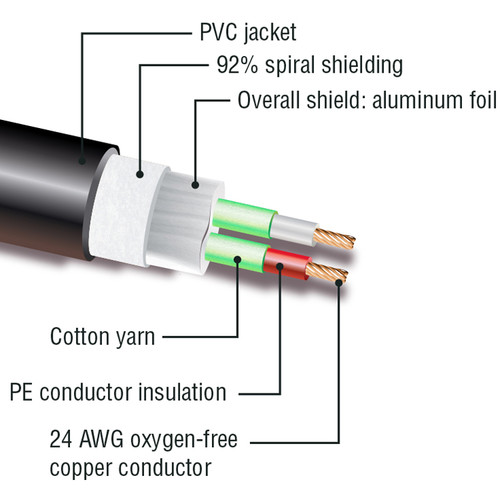 PVC jacket

92% spiral shielding

Overall shield: aluminum foil

Cotton yarn

PE conductor insulation

24 AWG oxygen-free copper conductor